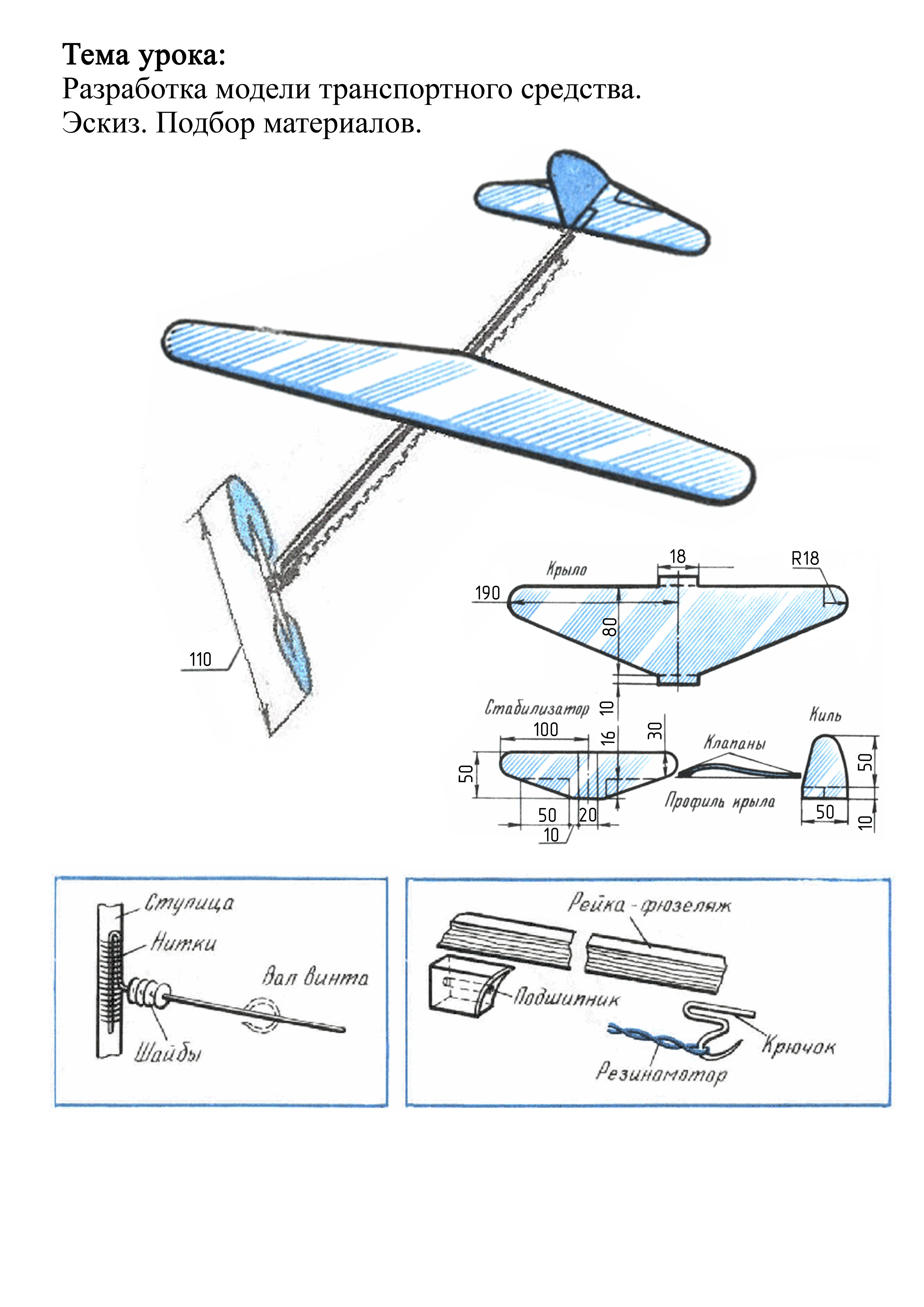 Тема урока:
Разработка модели транспортного средства.
Эскиз. Подбор материалов.

110

Крыло
18
R18
190
80
10

Стабилизатор
100
16
30
50
50
20
10

Клапаны
Профиль крыла

Киль
50
50
10

Ступица
Нитки
Вал винта
Шайбы

Рейка - фюзеляж
Подшипник
Крючок
Резиномотор